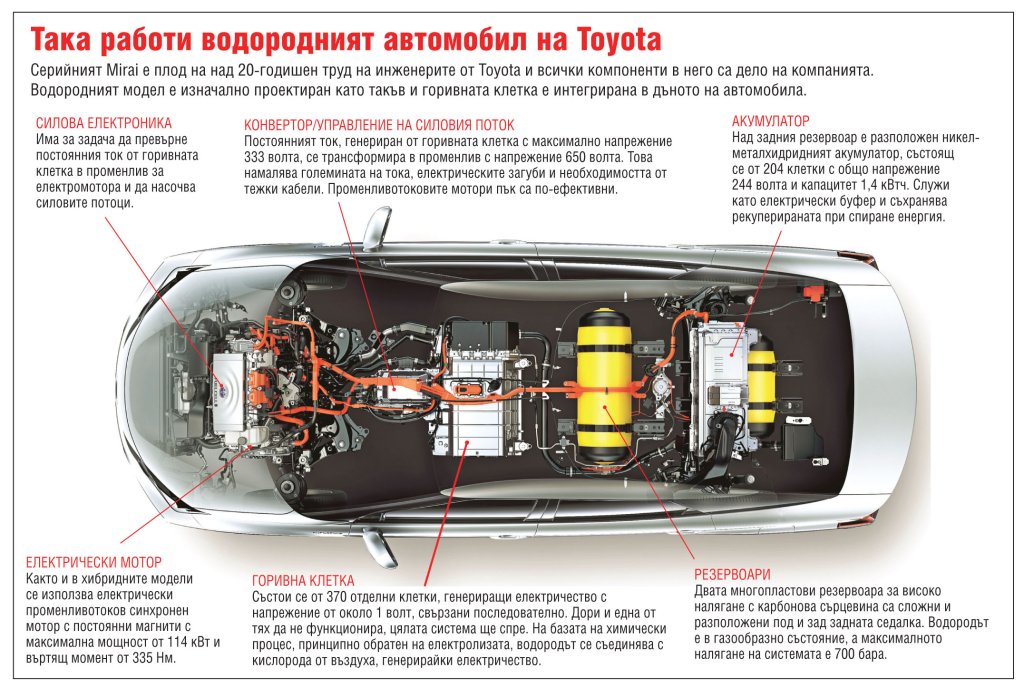 Така работи водородният автомобил на Toyota

Серийният Mirai е плод на над 20-годишен труд на инженерите от Toyota и всички компоненти в него са дело на компанията. Водородният модел е изначално проектиран като такъв и горивната клетка е интегрирана в дъното на автомобила.

СИЛОВА ЕЛЕКТРОНИКА
Има за задача да превърне постоянния ток от горивната клетка в променлив за електромотора и да насочва силовите потоци.

КОНВЕРТОР/УПРАВЛЕНИЕ НА СИЛОВИЯ ПОТОК
Постоянният ток, генериран от горивната клетка с максимално напрежение 333 волта, се трансформира в променлив с напрежение 650 волта. Това намалява големината на тока, електрическите загуби и необходимостта от тежки кабели. Променливотоковите мотори пък са по-ефективни.

АКУМУЛАТОР
Над задния резервоар е разположен никел-металхидридният акумулатор, състоящ се от 204 клетки с общо напрежение 244 волта и капацитет 1,4 кВтч. Служи като електрически буфер и съхранява рекуперираната при спиране енергия.

ЕЛЕКТРИЧЕСКИ МОТОР
Както и в хибридните модели се използва електрически променливотоков синхронен мотор с постоянни магнити с максимална мощност от 114 кВт и въртящ момент от 335 Нм.

ГОРИВНА КЛЕТКА
Състои се от 370 отделни клетки, генериращи електричество с напрежение от около 1 волт, свързани последователно. Дори и една от тях да не функционира, цялата система ще спре. На базата на химически процес, принципно обратен на електролизата, водородът се съединява с кислорода от въздуха, генерирайки електричество.

РЕЗЕРВОАРИ
Двата многопластови резервоара за високо налягане с карбонова сърцевина са сложни и разположени под и зад задната седалка. Водородът е в газообразно състояние, а максималното налягане на системата е 700 бара.